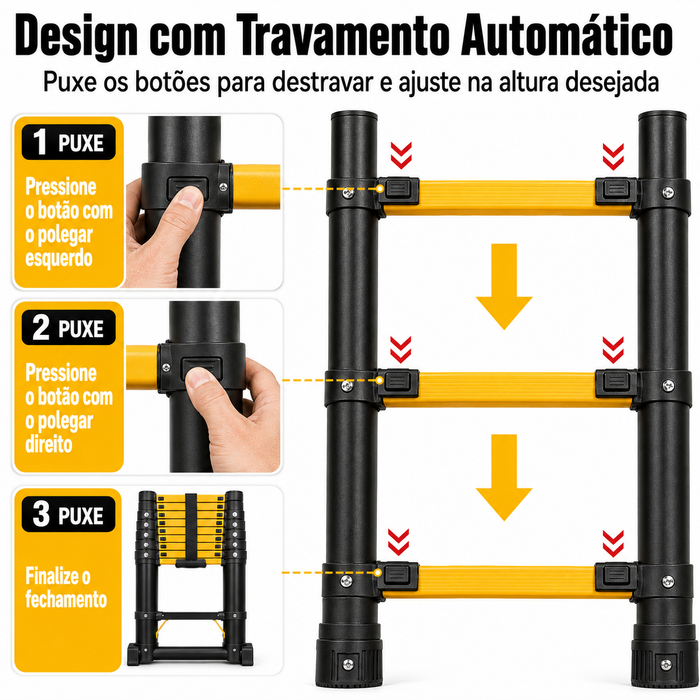 Design com Travamento Automático

Puxe os botões para destravar e ajuste na altura desejada

1 PUXE

Pressione o botão com o polegar esquerdo

2 PUXE

Pressione o botão com o polegar direito

3 PUXE

Finalize o fechamento